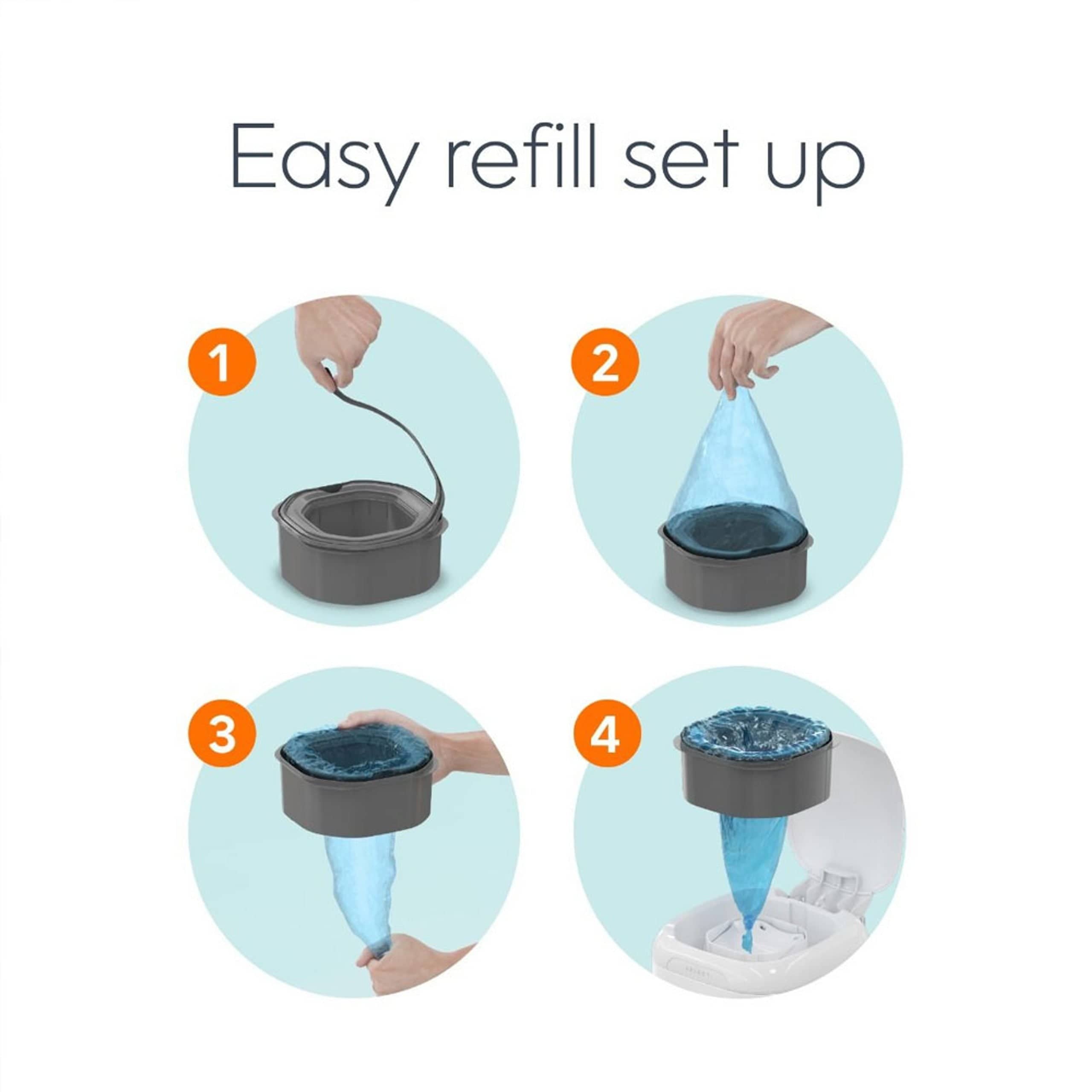 Easy refill set up

1

2

3

4